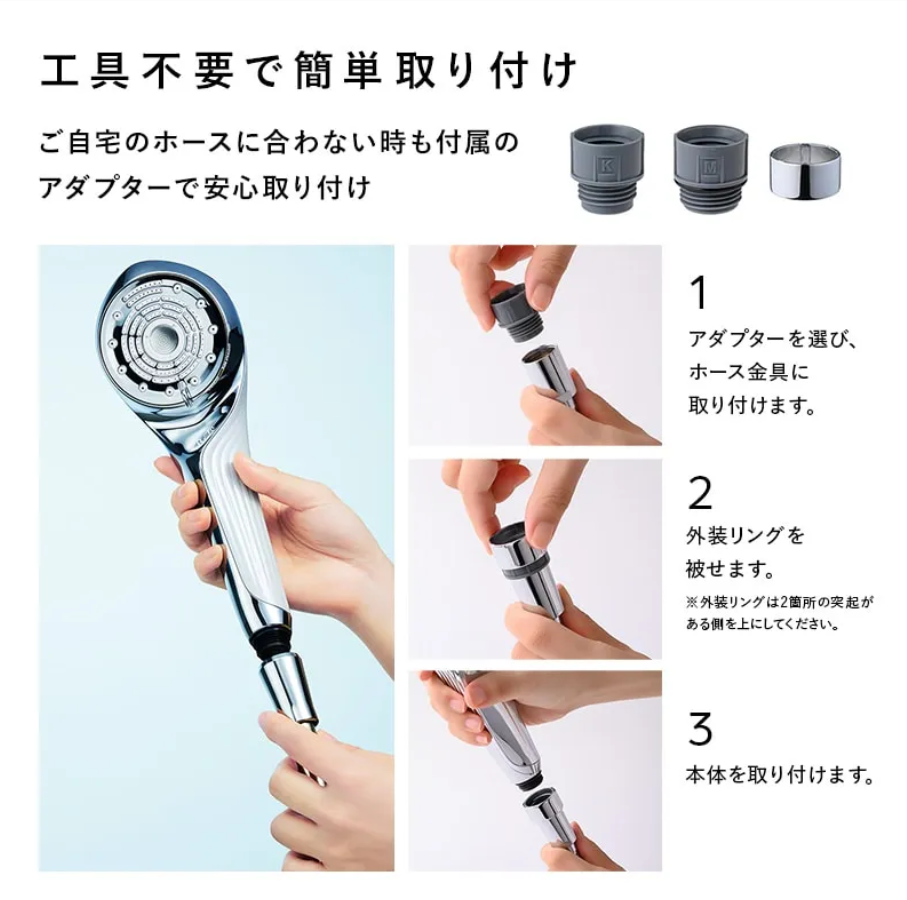 工具不要で簡単取り付け

ご自宅のホースに合わない時も付属のアダプターで安心取り付け

K

M

1
アダプターを選び、ホース金具に取り付けます。

2
外装リングを被せます。
※外装リングは2箇所の突起がある側を上にしてください。

3
本体を取り付けます。