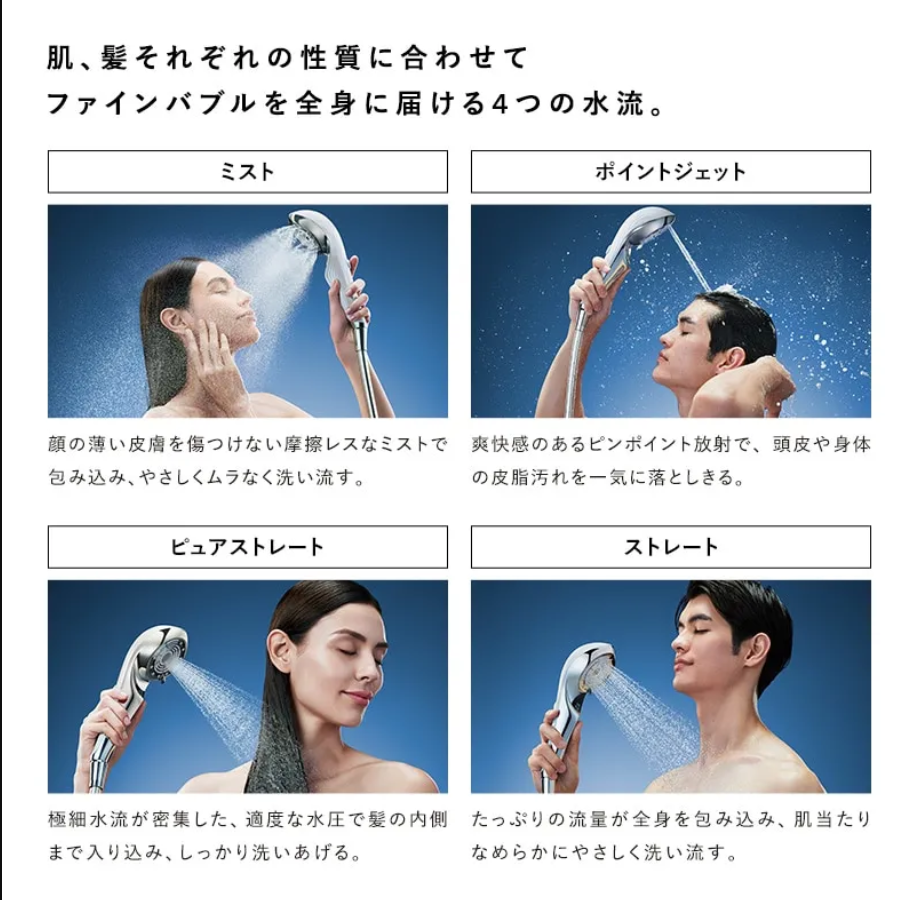 肌、髪それぞれの性質に合わせて
ファインバブルを全身に届ける4つの水流。

ミスト

顔の薄い皮膚を傷つけない摩擦レスなミストで包み込み、やさしくムラなく洗い流す。

ポイントジェット

爽快感のあるピンポイント放射で、頭皮や身体の皮脂汚れを一気に落としきる。

ピュアストレート

極細水流が密集した、適度な水圧で髪の内側まで入り込み、しっかり洗いあげる。

ストレート

たっぷりの流量が全身を包み込み、肌当たりなめらかにやさしく洗い流す。